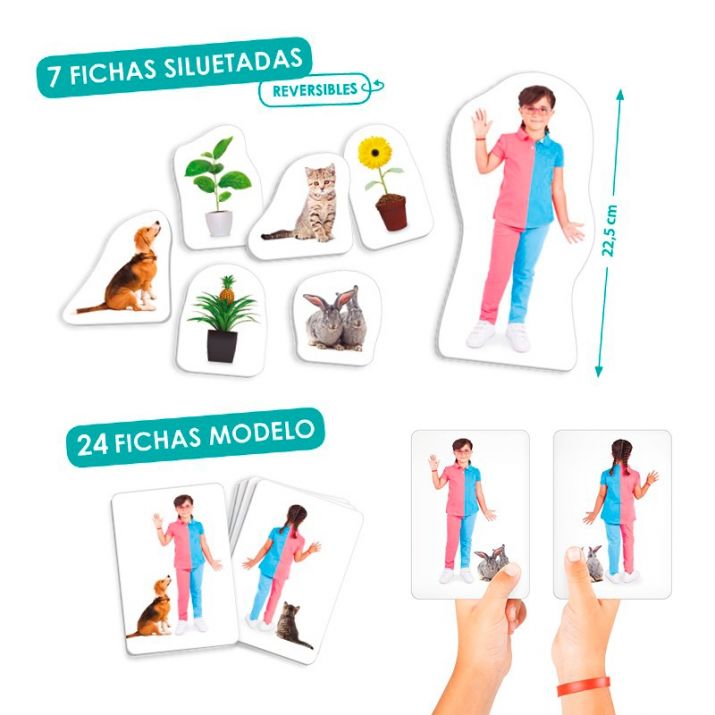 7 FICHAS SILUETADAS

REVERSIBLES

22,5 cm

24 FICHAS MODELO